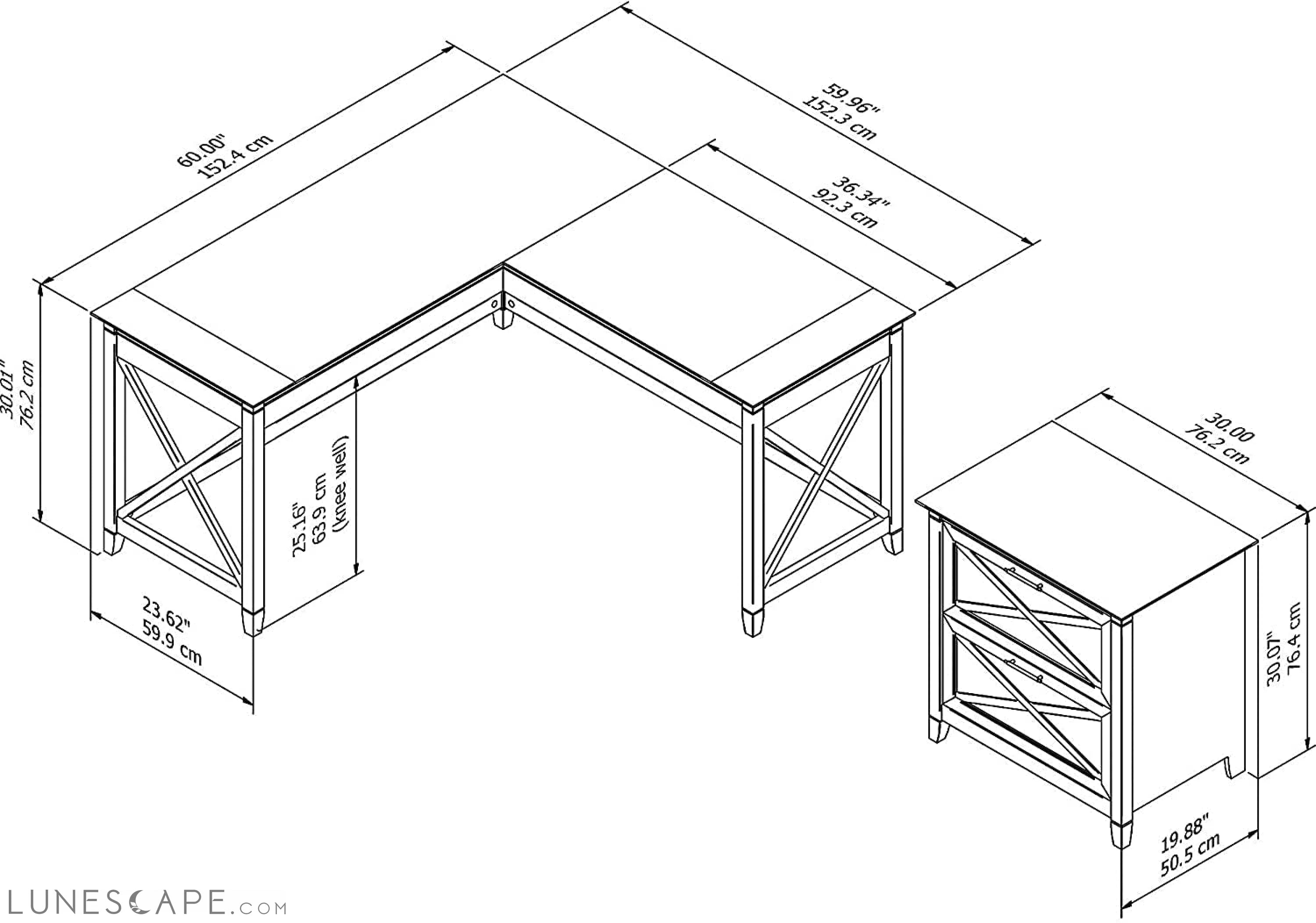 60.00"
152.4 cm

59.96"
152.3 cm

36.34"
92.3 cm

30.01"
76.2 cm

25.16"
63.9 cm
(knee well)

23.62"
59.9 cm

30.00
76.2 cm

30.07"
76.4 cm

19.88"
50.5 cm

LUNESCAPE.COM