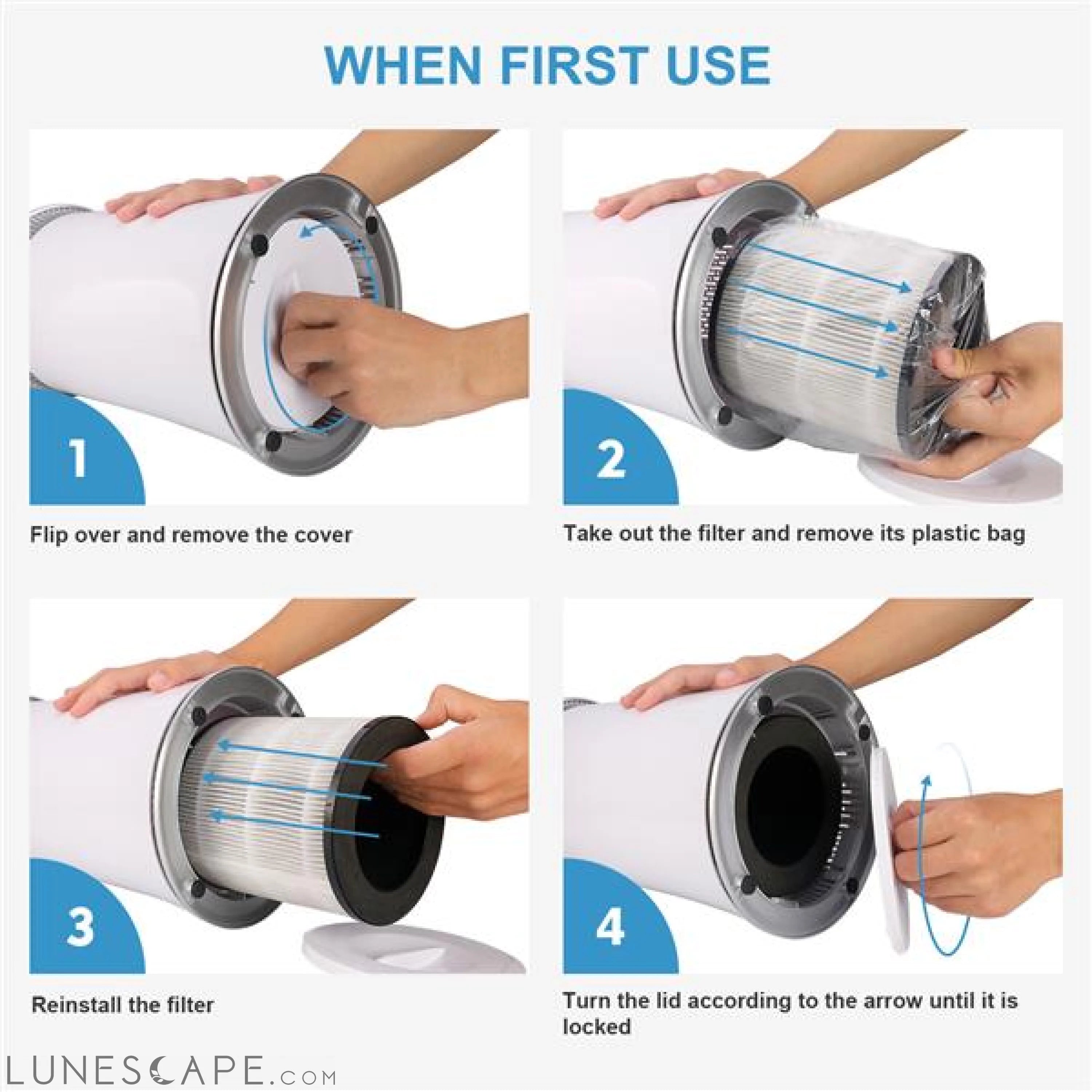 WHEN FIRST USE

1

Flip over and remove the cover

2

Take out the filter and remove its plastic bag

3

Reinstall the filter

4

Turn the lid according to the arrow until it is locked

LUNESCAPE.com